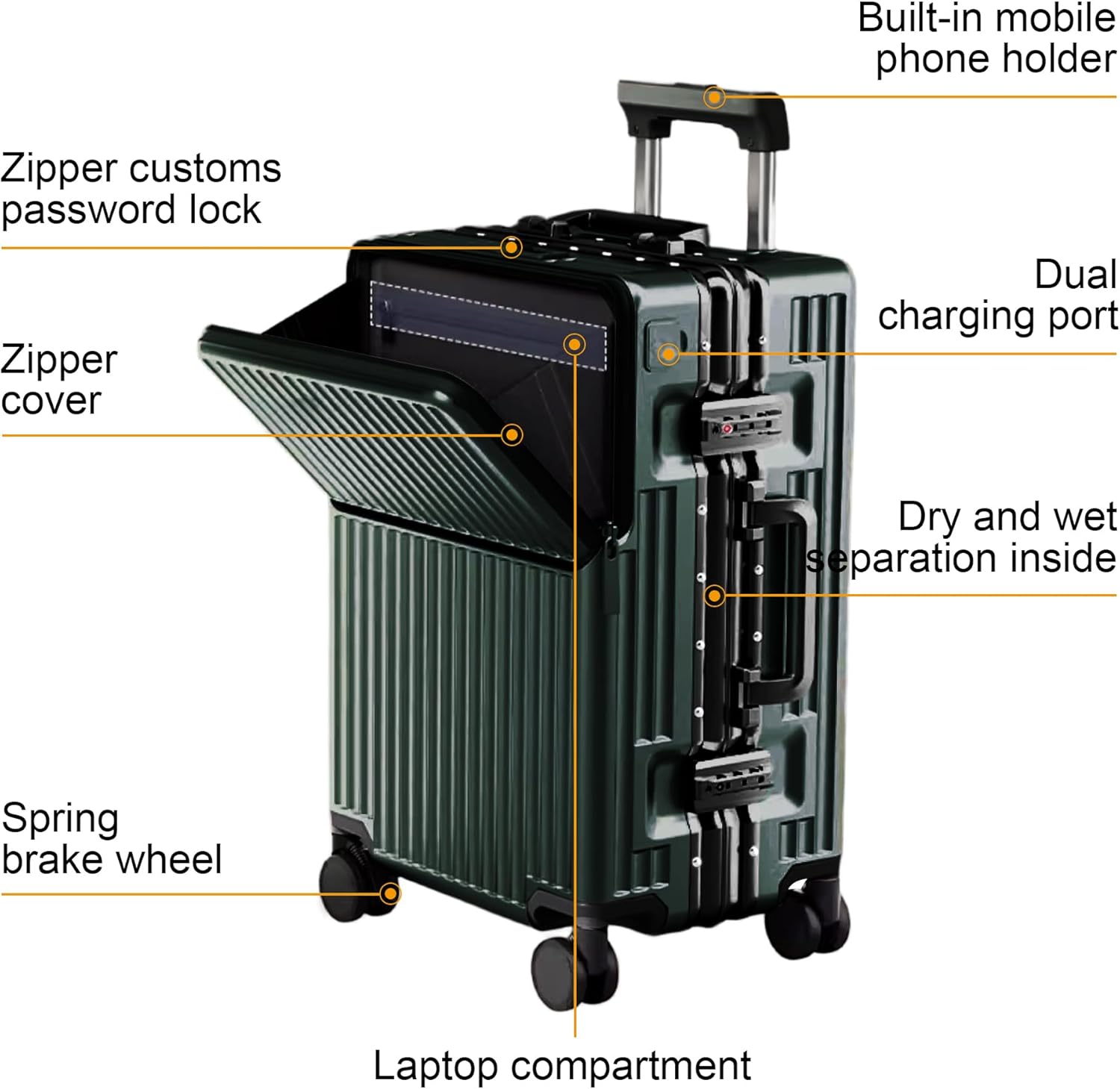 Built-in mobile phone holder

Zipper customs password lock

Dual charging port

Zipper cover

Dry and wet separation inside

Spring brake wheel

Laptop compartment