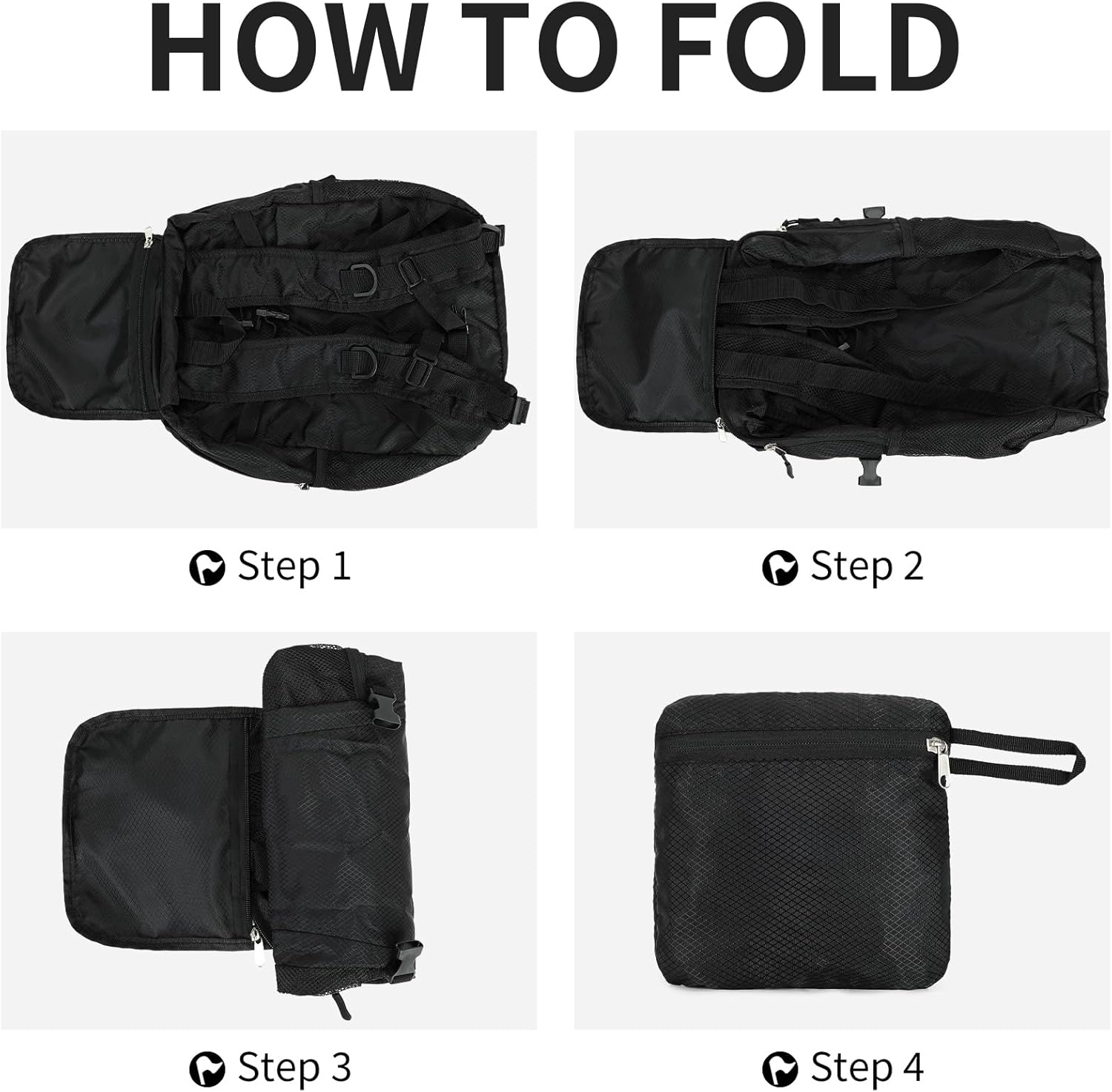 HOW TO FOLD

Step 1

Step 2

Step 3

Step 4