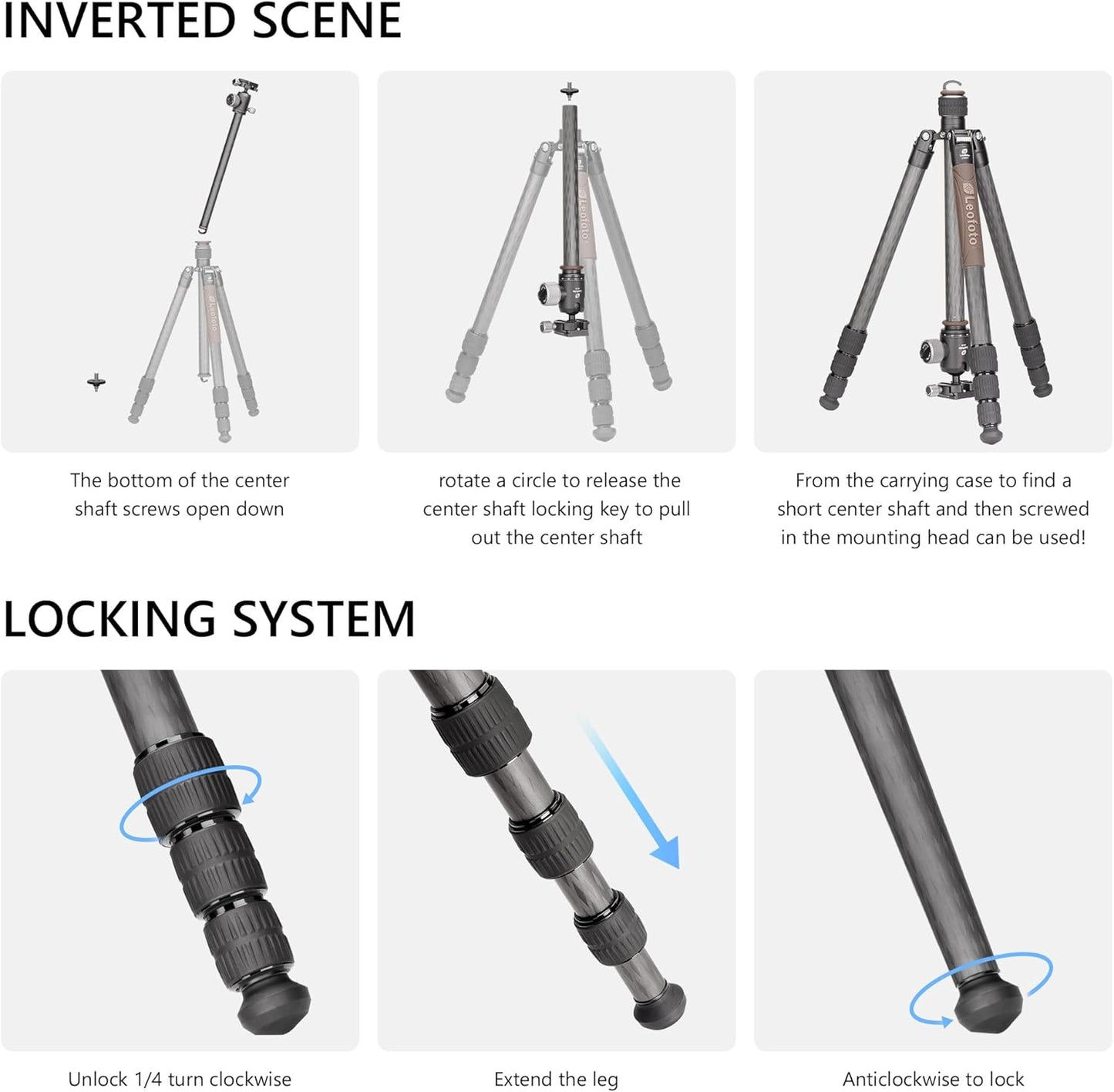 INVERTED SCENE

Leofoto

Leofoto

Leofoto

The bottom of the center shaft screws open down

rotate a circle to release the center shaft locking key to pull out the center shaft

From the carrying case to find a short center shaft and then screwed in the mounting head can be used!

LOCKING SYSTEM

Unlock 1/4 turn clockwise

Extend the leg

Anticlockwise to lock