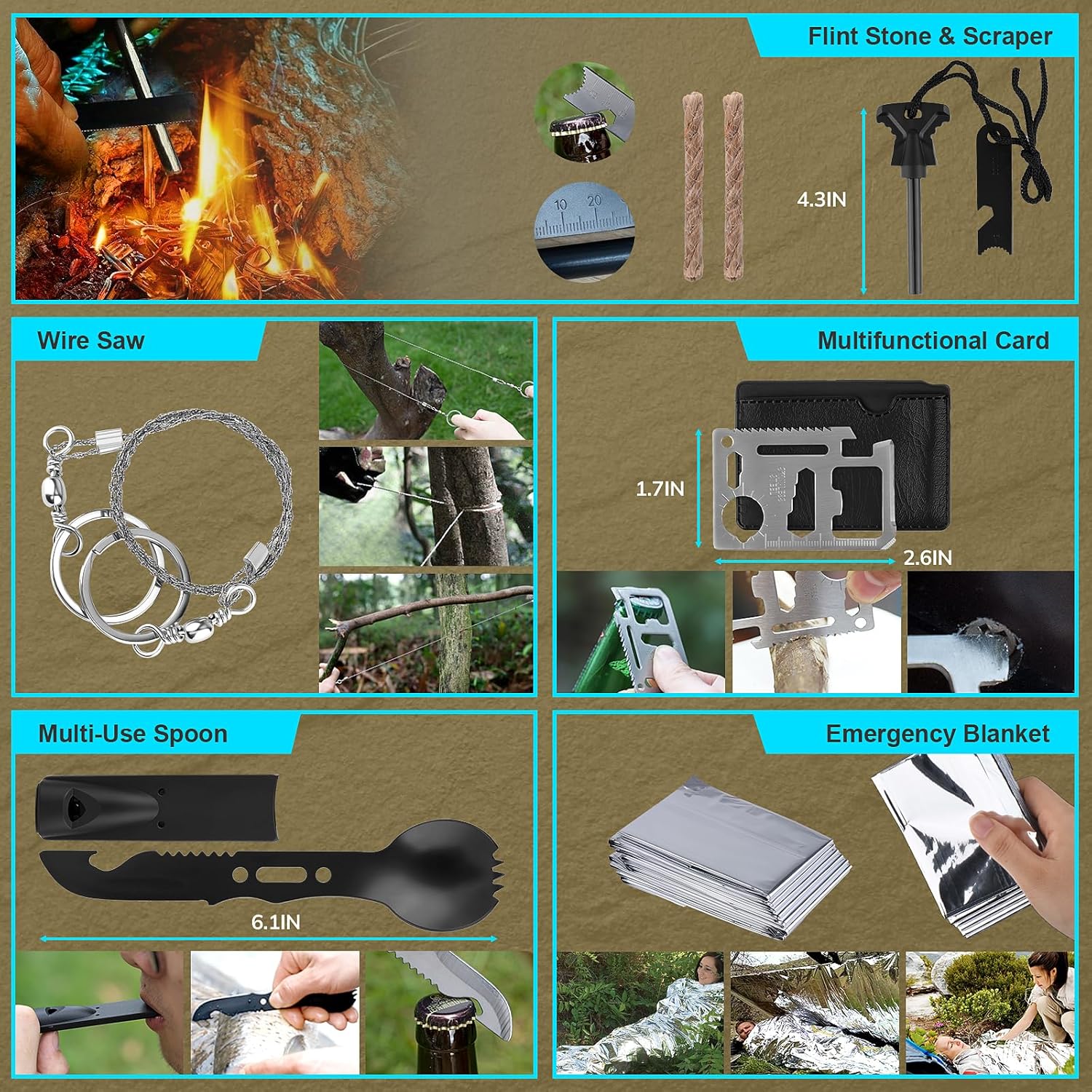 Flint Stone & Scraper

10 20

4.3IN

Wire Saw

Multifunctional Card

1.7IN

2.6IN

Multi-Use Spoon

6.1IN

Emergency Blanket