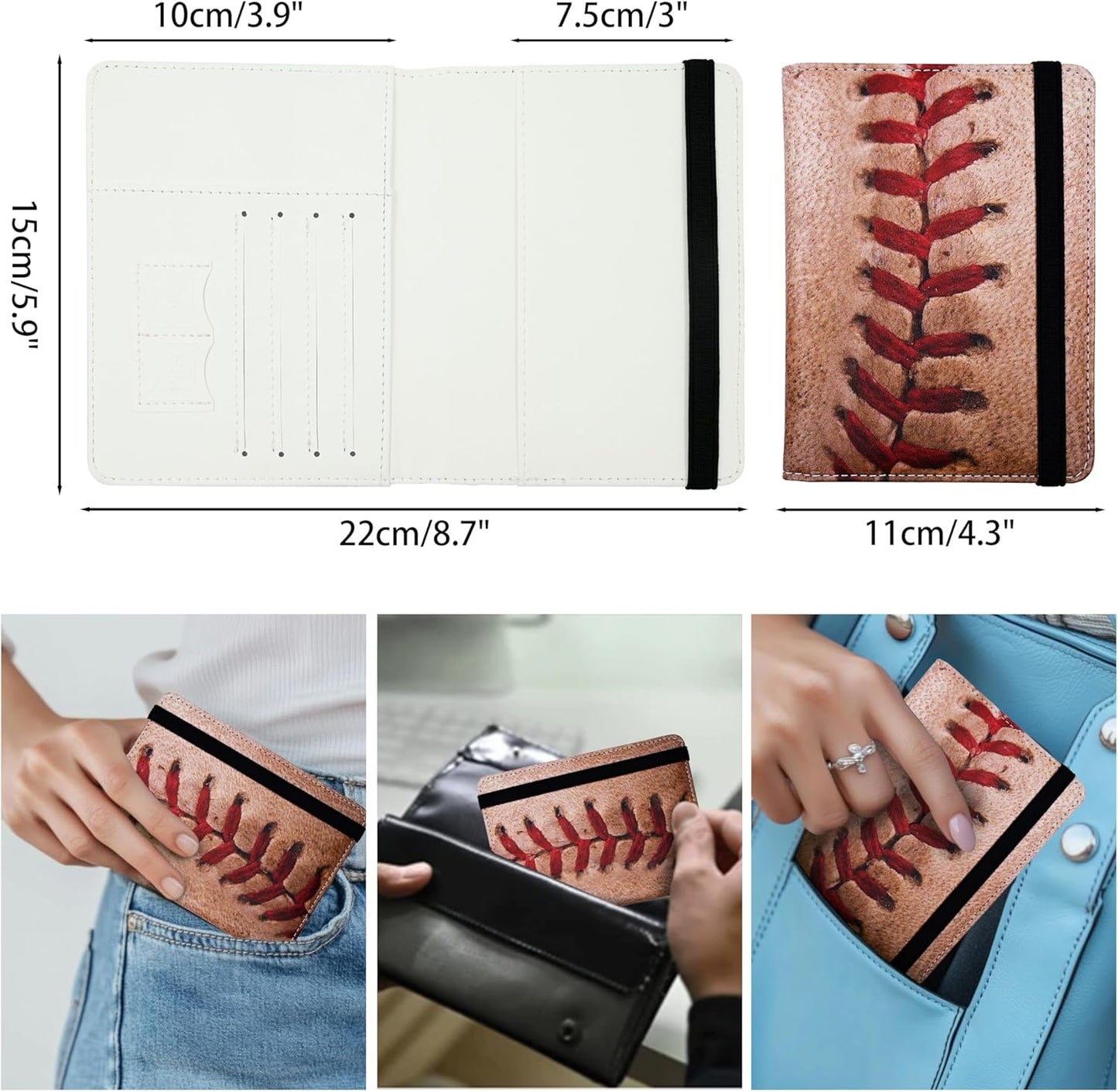 10cm/3.9"

7.5cm/3"

15cm/5.9"

22cm/8.7"

11cm/4.3"