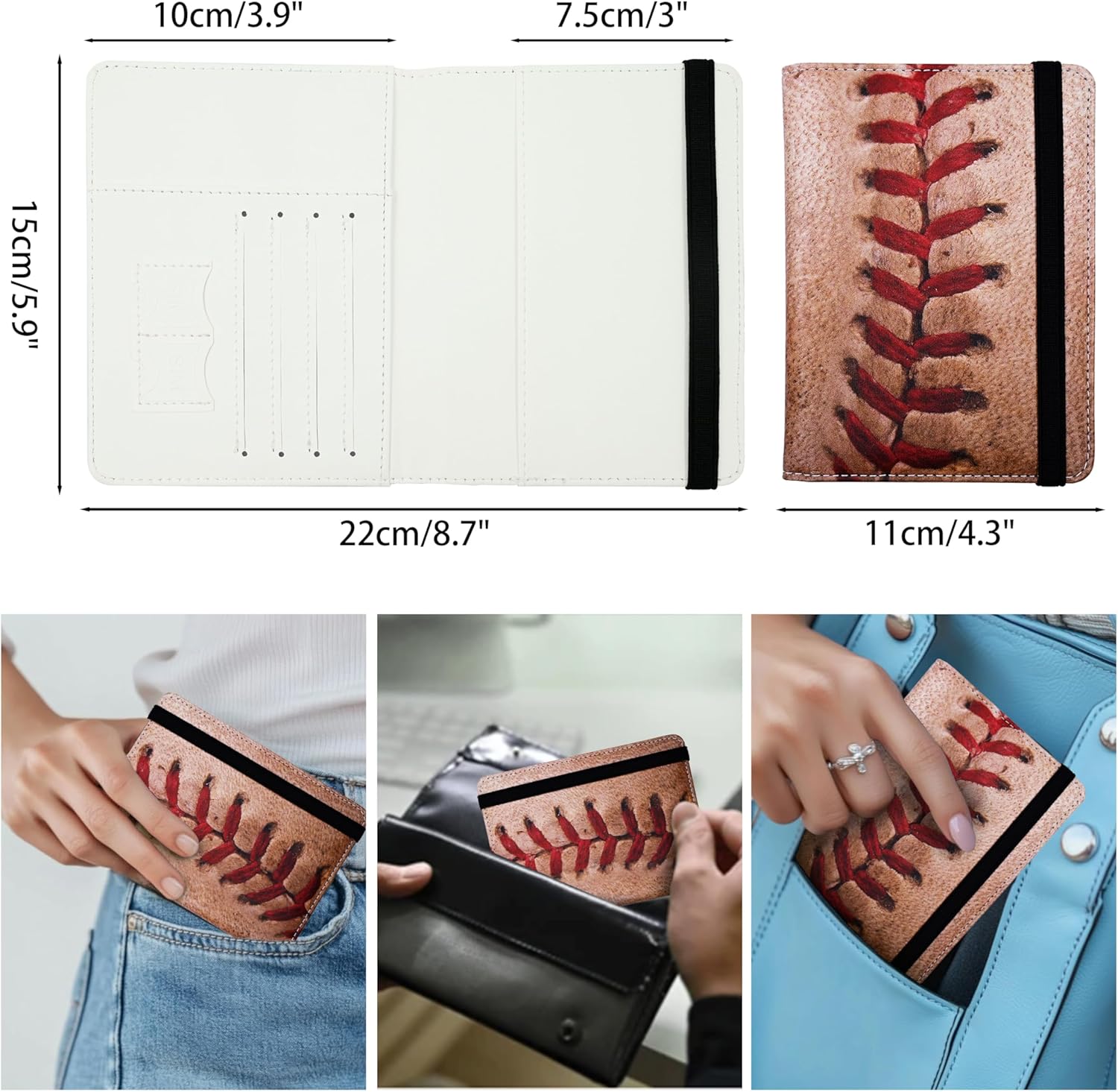 10cm/3.9"

7.5cm/3"

15cm/5.9"

22cm/8.7"

11cm/4.3"